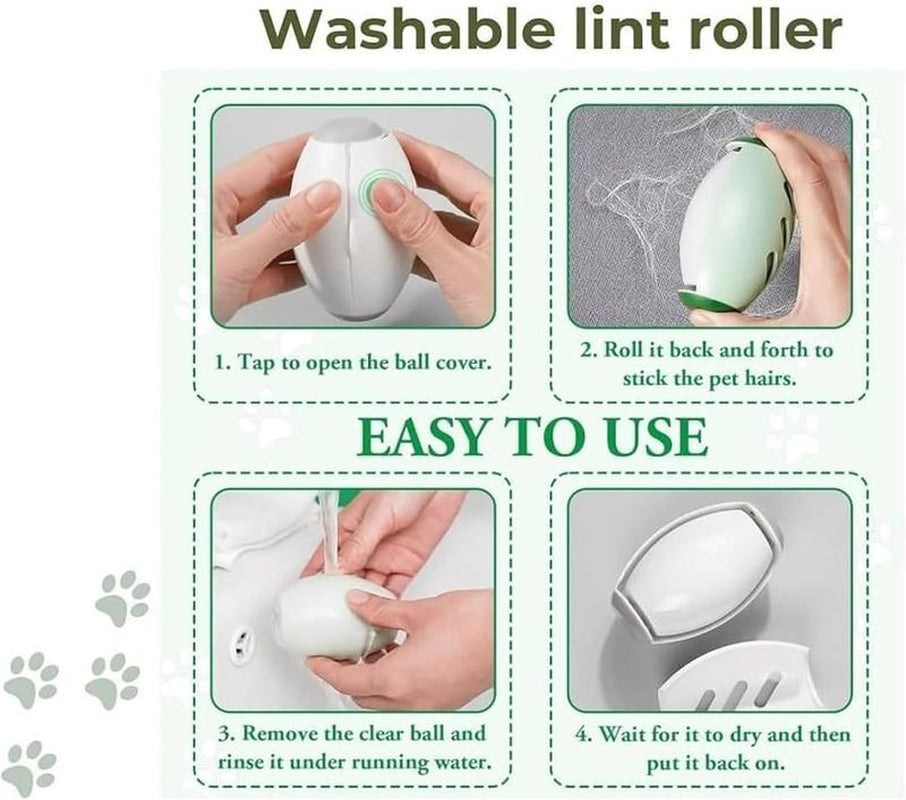 Washable lint roller

1. Tap to open the ball cover.

2. Roll it back and forth to stick the pet hairs.

EASY TO USE

3. Remove the clear ball and rinse it under running water.

4. Wait for it to dry and then put it back on.